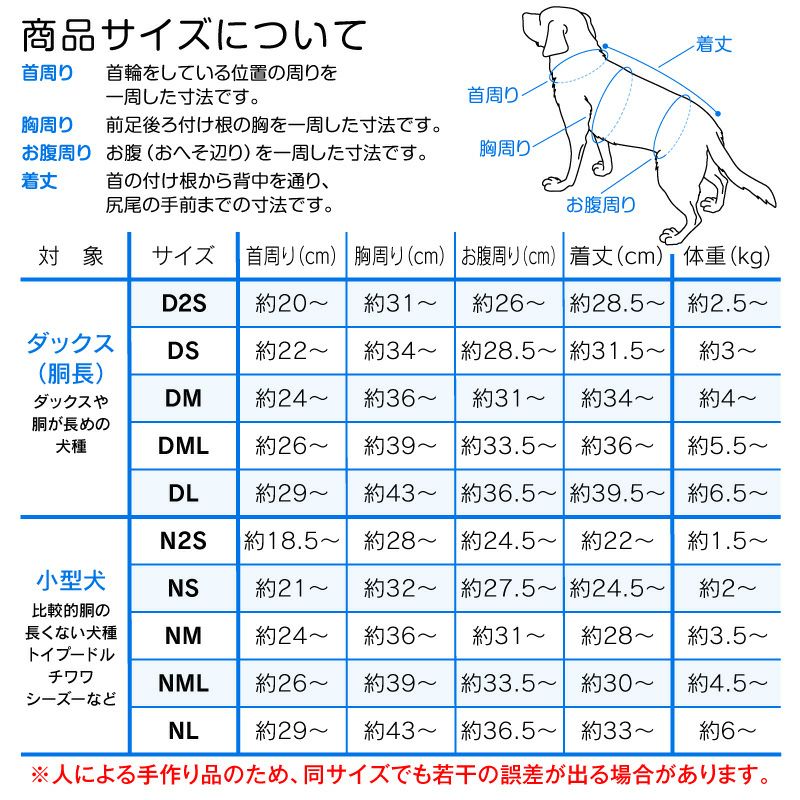 商品サイズについて

首周り　首輪をしている位置の周りを一周した寸法です。
胸周り　前足後ろ付け根の胸を一周した寸法です。
お腹周り　お腹（おへそ辺り）を一周した寸法です。
着丈　首の付け根から背中を通り、尻尾の手前までの寸法です。

着丈
首周り
胸周り
お腹周り

| 対　象 | サイズ | 首周り(cm) | 胸周り(cm) | お腹周り(cm) | 着丈(cm) | 体重(kg) |
|---|---|---|---|---|---|---|
| ダックス（胴長）ダックスや胴が長めの犬種 | D2S | 約20～ | 約31～ | 約26～ | 約28.5～ | 約2.5～ |
| | DS | 約22～ | 約34～ | 約28.5～ | 約31.5～ | 約3～ |
| | DM | 約24～ | 約36～ | 約31～ | 約34～ | 約4～ |
| | DML | 約26～ | 約39～ | 約33.5～ | 約36～ | 約5.5～ |
| | DL | 約29～ | 約43～ | 約36.5～ | 約39.5～ | 約6.5～ |
| 小型犬 比較的胴の長くない犬種 トイプードル チワワ シーズーなど | N2S | 約18.5～ | 約28～ | 約24.5～ | 約22～ | 約1.5～ |
| | NS | 約21～ | 約32～ | 約27.5～ | 約24.5～ | 約2～ |
| | NM | 約24～ | 約36～ | 約31～ | 約28～ | 約3.5～ |
| | NML | 約26～ | 約39～ | 約33.5～ | 約30～ | 約4.5～ |
| | NL | 約29～ | 約43～ | 約36.5～ | 約33～ | 約6～ |

※人による手作り品のため、同サイズでも若干の誤差が出る場合があります。