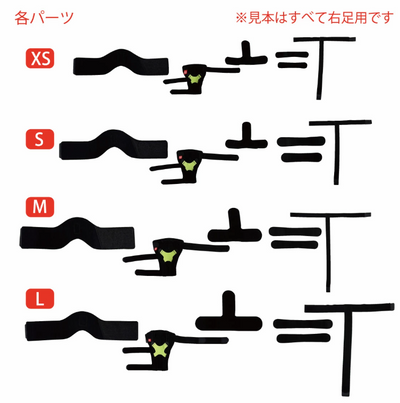 各パーツ

※見本はすべて右足用です

XS

S

M

L